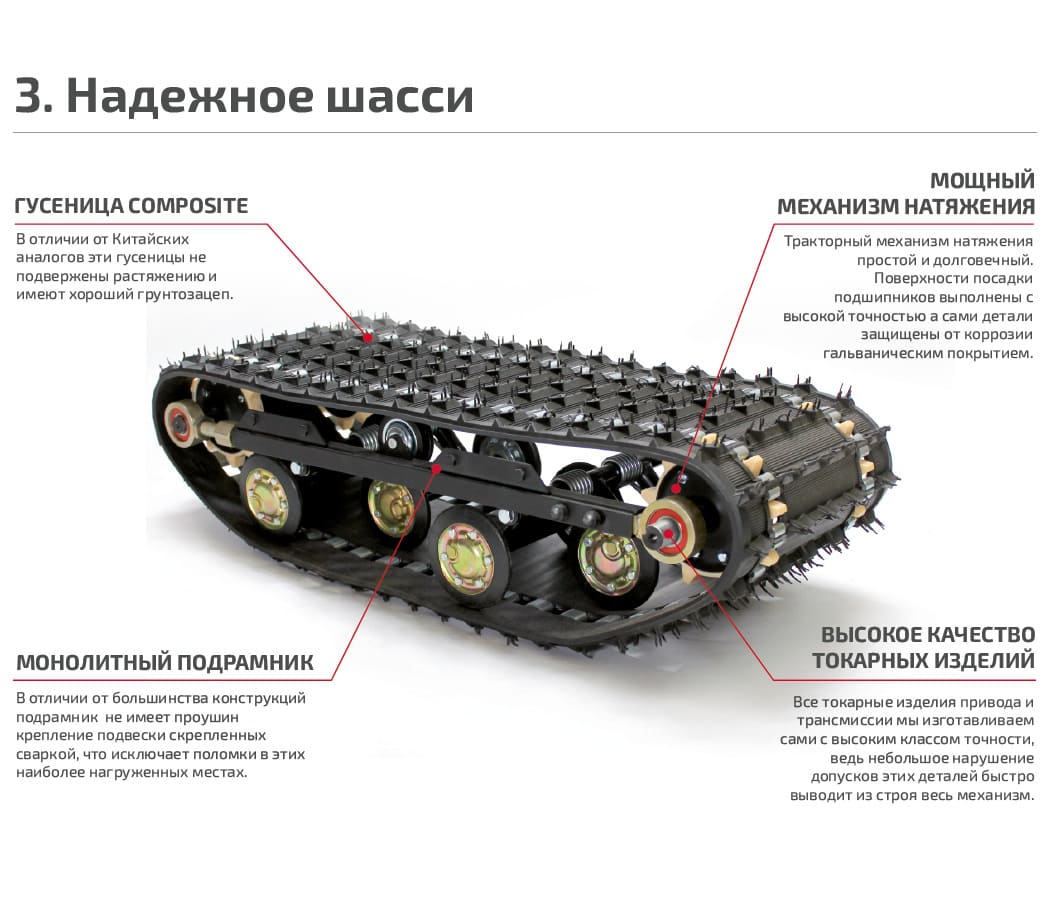 3. Надежное шасси

ГУСЕНИЦА COMPOSITE

В отличии от Китайских аналогов эти гусеницы не подвержены растяжению и имеют хороший грунтозацеп.

МОЩНЫЙ МЕХАНИЗМ НАТЯЖЕНИЯ

Тракторный механизм натяжения простой и долговечный. Поверхности посадки подшипников выполнены с высокой точностью а сами детали защищены от коррозии гальваническим покрытием.

МОНОЛИТНЫЙ ПОДРАМНИК

В отличии от большинства конструкций подрамник не имеет проушин крепление подвески скрепленных сваркой, что исключает поломки в этих наиболее нагруженных местах.

ВЫСОКОЕ КАЧЕСТВО ТОКАРНЫХ ИЗДЕЛИЙ

Все токарные изделия привода и трансмиссии мы изготавливаем сами с высоким классом точности, ведь небольшое нарушение допусков этих деталей быстро выводит из строя весь механизм.