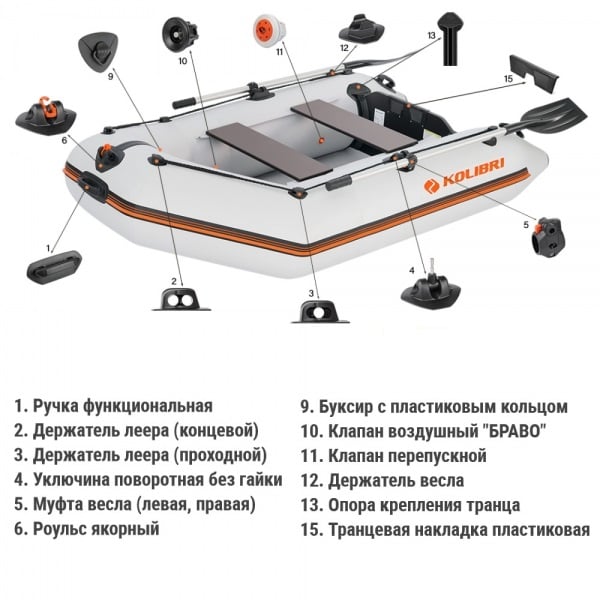 9
10
11
12
13
15
6
KOLIBRI
5
1
2
3
4

1. Ручка функциональная
2. Держатель леера (концевой)
3. Держатель леера (проходной)
4. Уключина поворотная без гайки
5. Муфта весла (левая, правая)
6. Роульс якорный

9. Буксир с пластиковым кольцом
10. Клапан воздушный "БРАВО"
11. Клапан перепускной
12. Держатель весла
13. Опора крепления транца
15. Транцевая накладка пластиковая