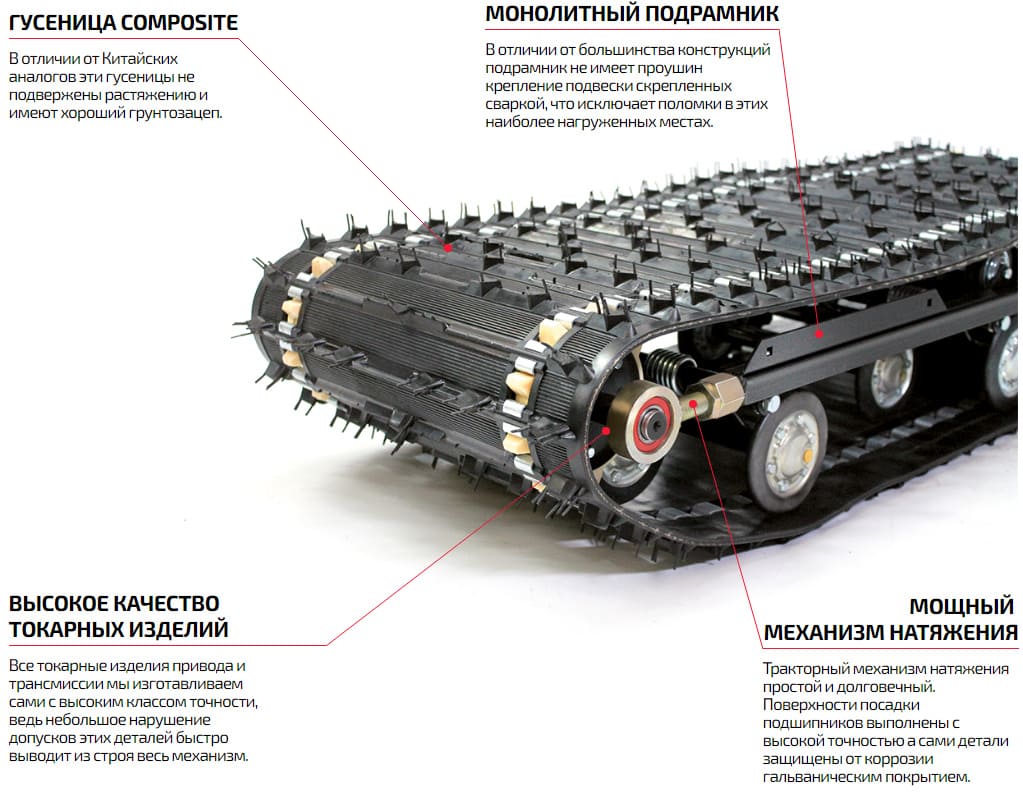 ГУСЕНИЦА COMPOSITE

В отличии от Китайских аналогов эти гусеницы не подвержены растяжению и имеют хороший грунтозацеп.

МОНОЛИТНЫЙ ПОДРАМНИК

В отличии от большинства конструкций подрамник не имеет проушин крепление подвески скрепленных сваркой, что исключает поломки в этих наиболее нагруженных местах.

ВЫСОКОЕ КАЧЕСТВО ТОКАРНЫХ ИЗДЕЛИЙ

Все токарные изделия привода и трансмиссии мы изготавливаем сами с высоким классом точности, ведь небольшое нарушение допусков этих деталей быстро выводит из строя весь механизм.

МОЩНЫЙ МЕХАНИЗМ НАТЯЖЕНИЯ

Тракторный механизм натяжения простой и долговечный. Поверхности посадки подшипников выполнены с высокой точностью а сами детали защищены от коррозии гальваническим покрытием.