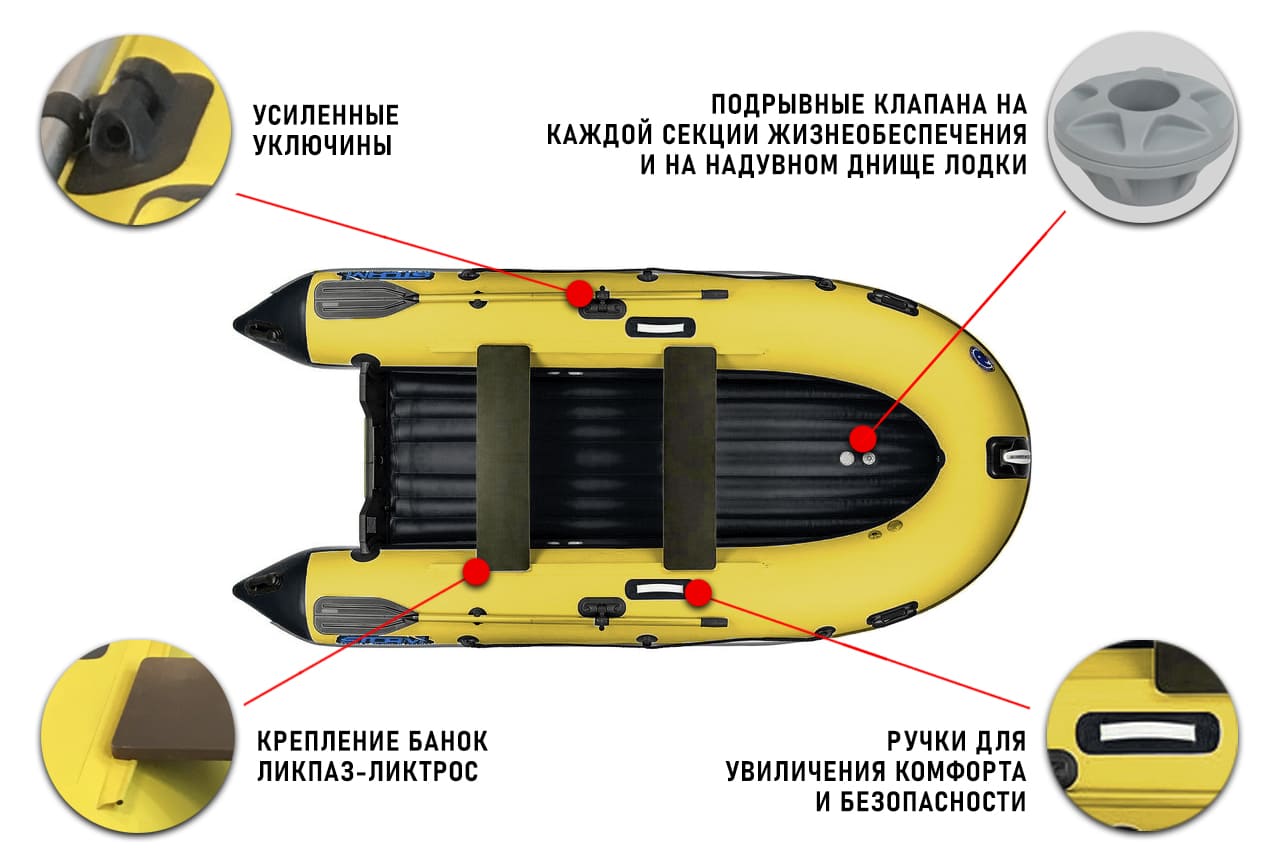 УСИЛЕННЫЕ УКЛЮЧИНЫ

ПОДРЫВНЫЕ КЛАПАНА НА КАЖДОЙ СЕКЦИИ ЖИЗНЕОБЕСПЕЧЕНИЯ И НА НАДУВНОМ ДНИЩЕ ЛОДКИ

STORM

STORM

КРЕПЛЕНИЕ БАНОК ЛИКПАЗ-ЛИКТРОС

РУЧКИ ДЛЯ УВИЛИЧЕНИЯ КОМФОРТА И БЕЗОПАСНОСТИ