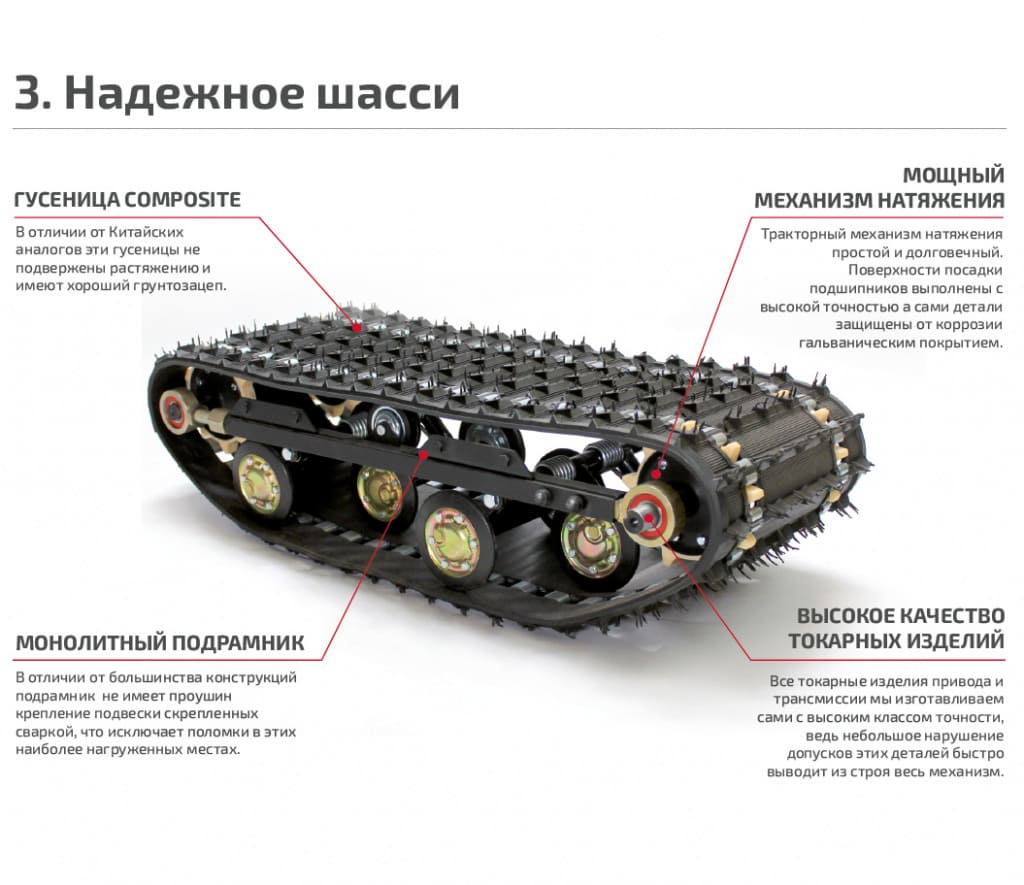 3. Надежное шасси

ГУСЕНИЦА COMPOSITE

В отличии от Китайских аналогов эти гусеницы не подвержены растяжению и имеют хороший грунтозацеп.

МОЩНЫЙ МЕХАНИЗМ НАТЯЖЕНИЯ

Тракторный механизм натяжения простой и долговечный. Поверхности посадки подшипников выполнены с высокой точностью а сами детали защищены от коррозии гальваническим покрытием.

МОНОЛИТНЫЙ ПОДРАМНИК

В отличии от большинства конструкций подрамник не имеет проушин крепление подвески скрепленных сваркой, что исключает поломки в этих наиболее нагруженных местах.

ВЫСОКОЕ КАЧЕСТВО ТОКАРНЫХ ИЗДЕЛИЙ

Все токарные изделия привода и трансмиссии мы изготавливаем сами с высоким классом точности, ведь небольшое нарушение допусков этих деталей быстро выводит из строя весь механизм.